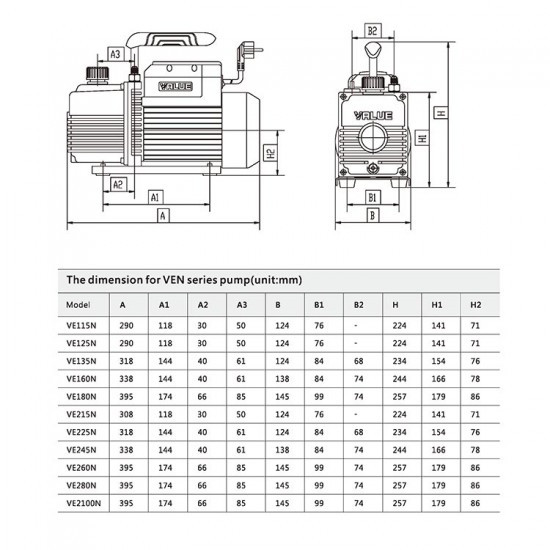 A3
VALUE
H2
A2
A1
A

B2
VALUE
H
H1
B1
B

The dimension for VEN series pump(unit:mm)

| Model | A | A1 | A2 | A3 | B | B1 | B2 | H | H1 | H2 |
|---|---|---|---|---|---|---|---|---|---|---|
| VE115N | 290 | 118 | 30 | 50 | 124 | 76 | - | 224 | 141 | 71 |
| VE125N | 290 | 118 | 30 | 50 | 124 | 76 | - | 224 | 141 | 71 |
| VE135N | 318 | 144 | 40 | 61 | 124 | 84 | 68 | 234 | 154 | 76 |
| VE160N | 338 | 144 | 40 | 61 | 138 | 84 | 74 | 244 | 166 | 78 |
| VE180N | 395 | 174 | 66 | 85 | 145 | 99 | 74 | 257 | 179 | 86 |
| VE215N | 308 | 118 | 30 | 50 | 124 | 76 | - | 224 | 141 | 71 |
| VE225N | 318 | 144 | 40 | 61 | 124 | 84 | 68 | 234 | 154 | 76 |
| VE245N | 338 | 144 | 40 | 61 | 138 | 84 | 74 | 244 | 166 | 78 |
| VE260N | 395 | 174 | 66 | 85 | 145 | 99 | 74 | 257 | 179 | 86 |
| VE280N | 395 | 174 | 66 | 85 | 145 | 99 | 74 | 257 | 179 | 86 |
| VE2100N | 395 | 174 | 66 | 85 | 145 | 99 | 74 | 257 | 179 | 86 |